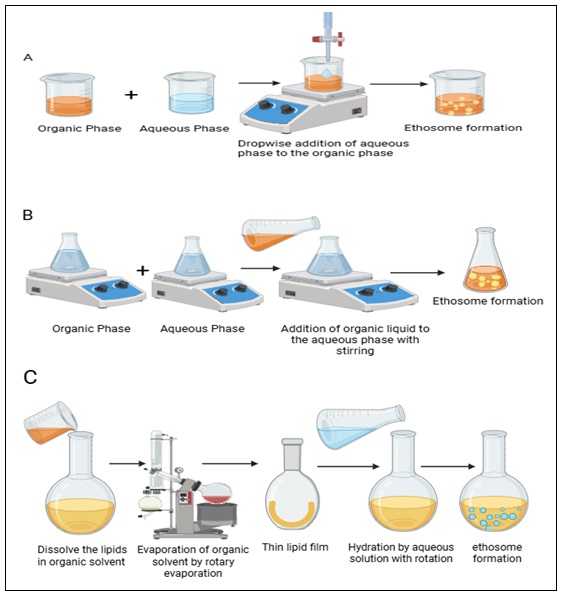 A

Organic Phase + Aqueous Phase

Dropwise addition of aqueous phase to the organic phase

Ethosome formation

B

Organic Phase + Aqueous Phase

Addition of organic liquid to the aqueous phase with stirring

Ethosome formation

C

Dissolve the lipids in organic solvent

Evaporation of organic solvent by rotary evaporation

Thin lipid film

Hydration by aqueous solution with rotation

ethosome formation